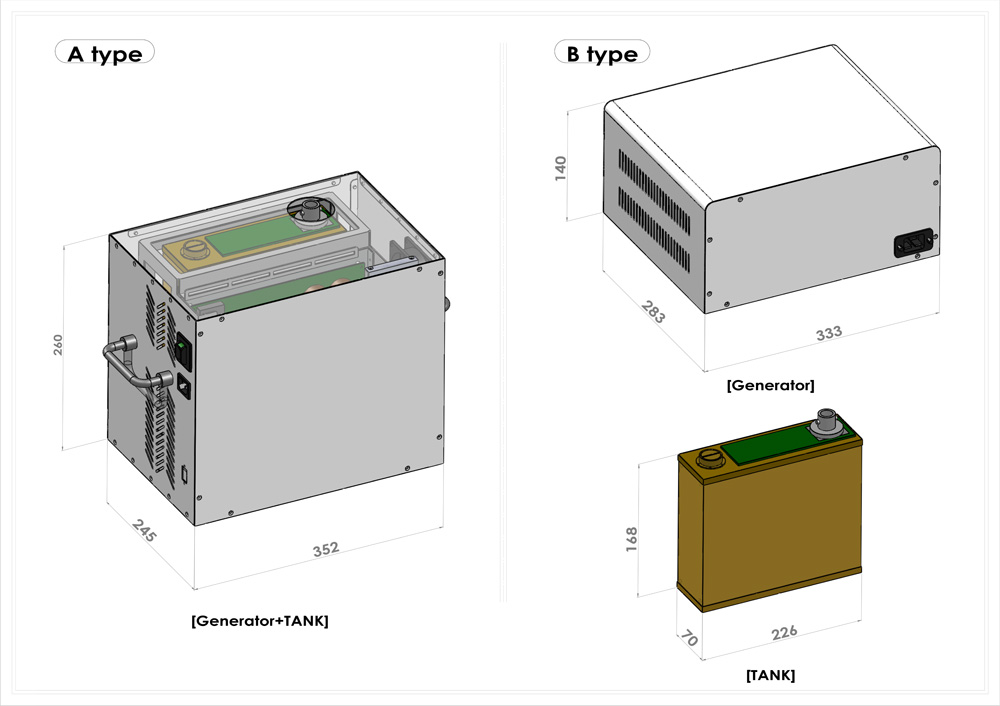 A type

260

245

352

[Generator+TANK]

B type

140

283

333

[Generator]

168

70

226

[TANK]